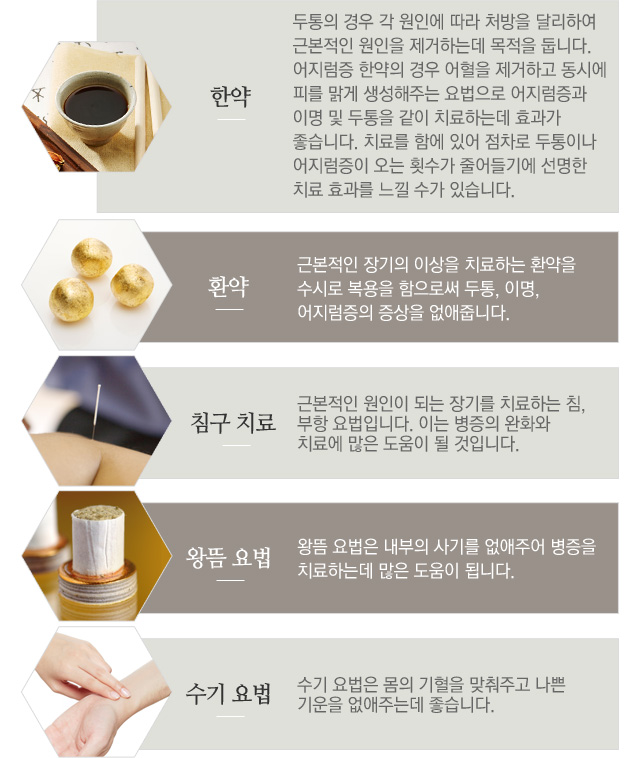 한약

두통의 경우 각 원인에 따라 처방을 달리하여 근본적인 원인을 제거하는데 목적을 둡니다. 어지럼증 한약의 경우 어혈을 제거하고 동시에 피를 맑게 생성해주는 요법으로 어지럼증과 이명 및 두통을 같이 치료하는데 효과가 좋습니다. 치료를 함에 있어 점차로 두통이나 어지럼증이 오는 횟수가 줄어들기에 선명한 치료 효과를 느낄 수가 있습니다.

환약

근본적인 장기의 이상을 치료하는 환약을 수시로 복용을 함으로써 두통, 이명, 어지럼증의 증상을 없애줍니다.

침구 치료

근본적인 원인이 되는 장기를 치료하는 침, 부항 요법입니다. 이는 병증의 완화와 치료에 많은 도움이 될 것입니다.

왕뜸 요법

왕뜸 요법은 내부의 사기를 없애주어 병증을 치료하는데 많은 도움이 됩니다.

수기 요법

수기 요법은 몸의 기혈을 맞춰주고 나쁜 기운을 없애주는데 좋습니다.